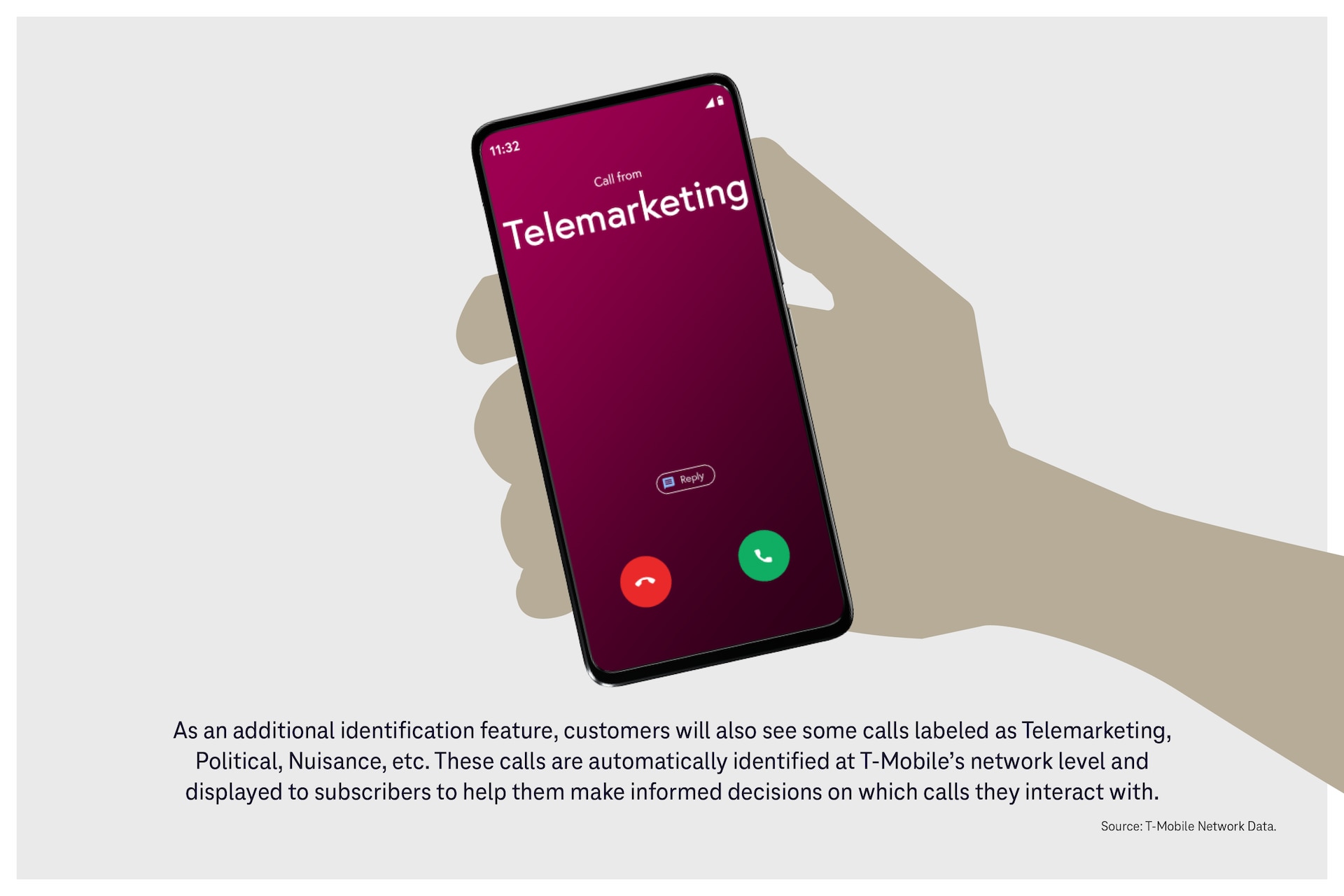 11:32

Call from

Telemarketing

Reply

As an additional identification feature, customers will also see some calls labeled as Telemarketing, Political, Nuisance, etc. These calls are automatically identified at T-Mobile's network level and displayed to subscribers to help them make informed decisions on which calls they interact with.

Source: T-Mobile Network Data.