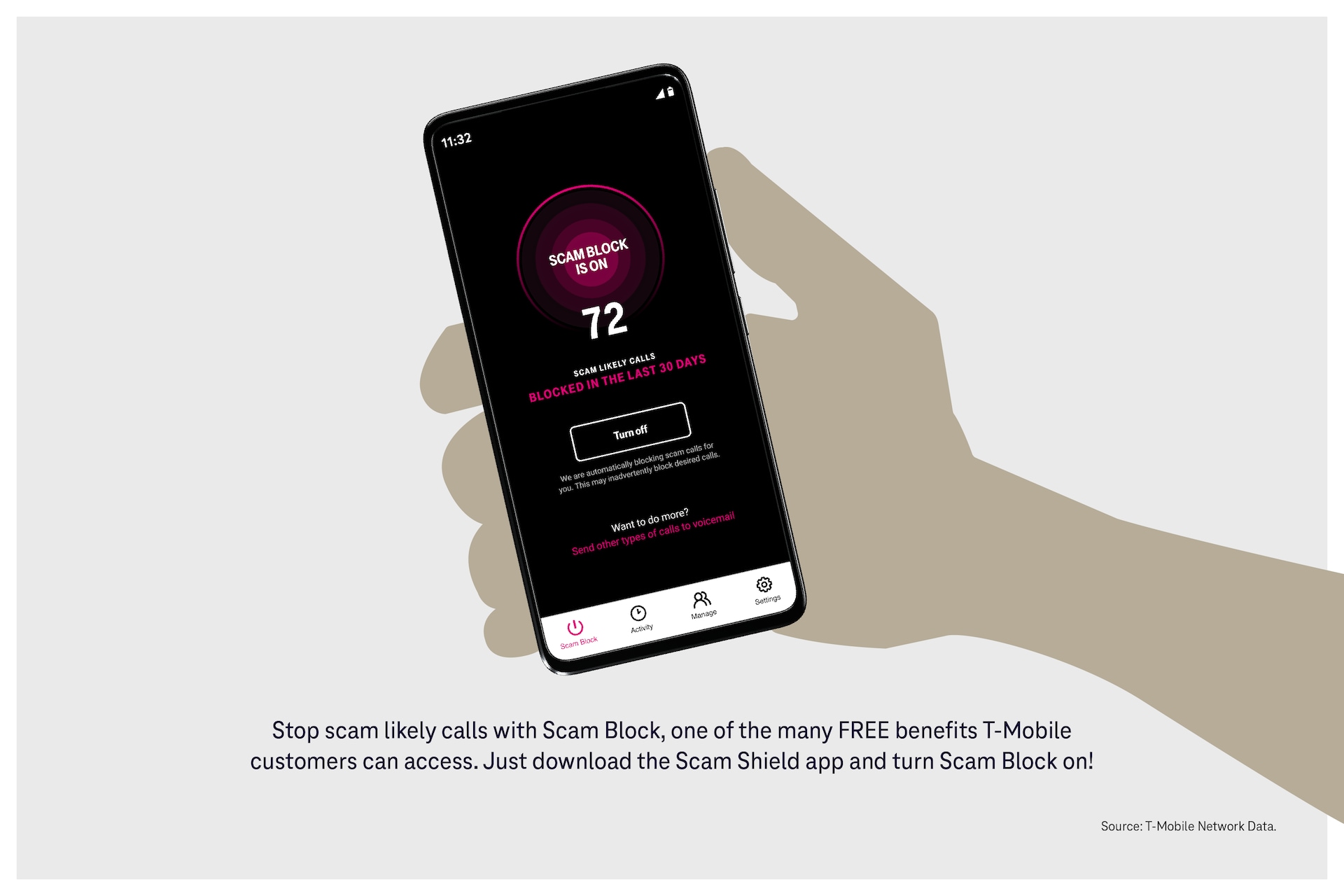 11:32

SCAM BLOCK IS ON

72

SCAM LIKELY CALLS
BLOCKED IN THE LAST 30 DAYS

Turn off

We are automatically blocking scam calls for you. This may inadvertently block desired calls.

Want to do more?
Send other types of calls to voicemail

Scam Block
Activity
Manage
Settings

Stop scam likely calls with Scam Block, one of the many FREE benefits T-Mobile customers can access. Just download the Scam Shield app and turn Scam Block on!

Source: T-Mobile Network Data.