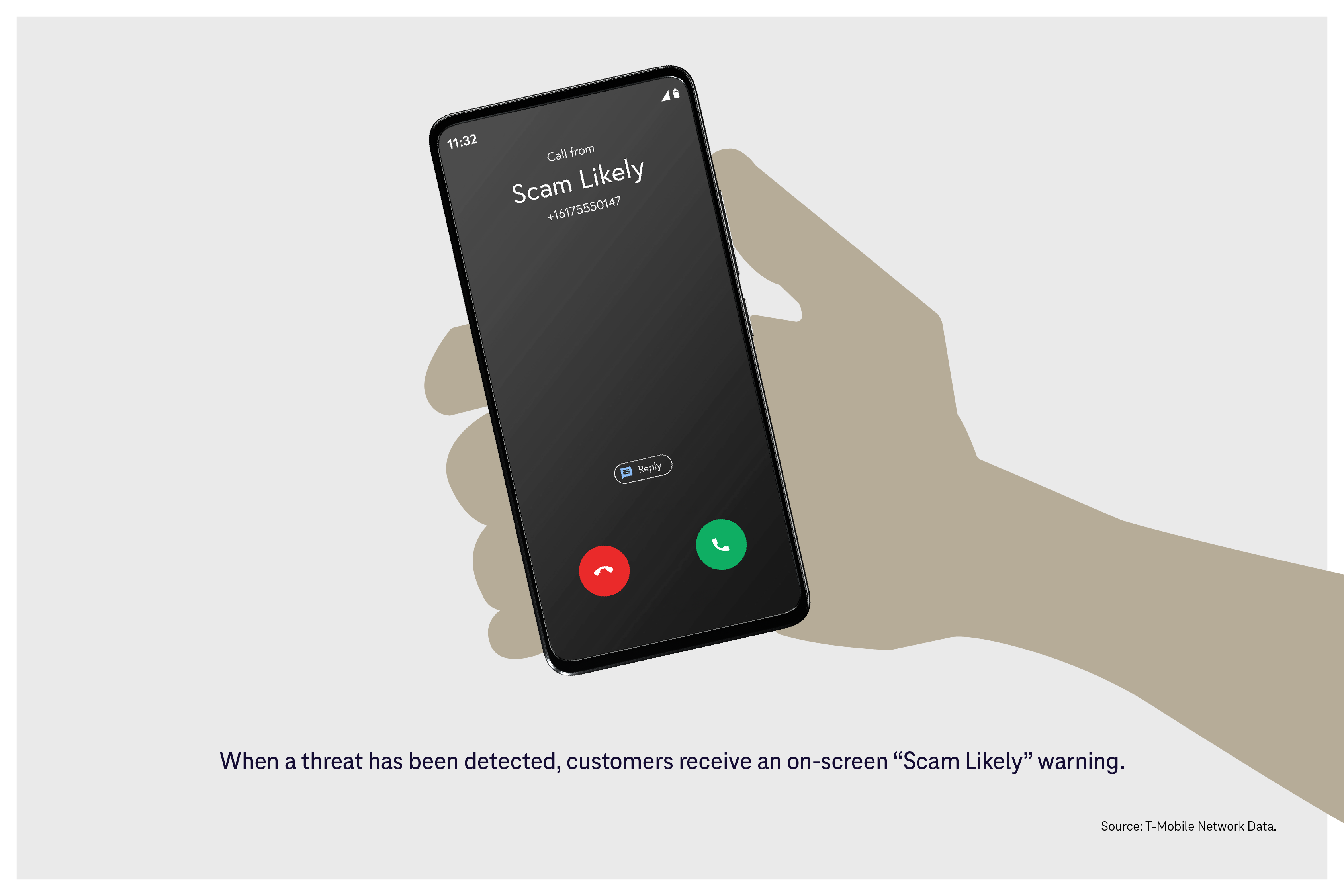 11:32

Call from

Scam Likely

+16175550147

Reply

When a threat has been detected, customers receive an on-screen “Scam Likely” warning.

Source: T-Mobile Network Data.