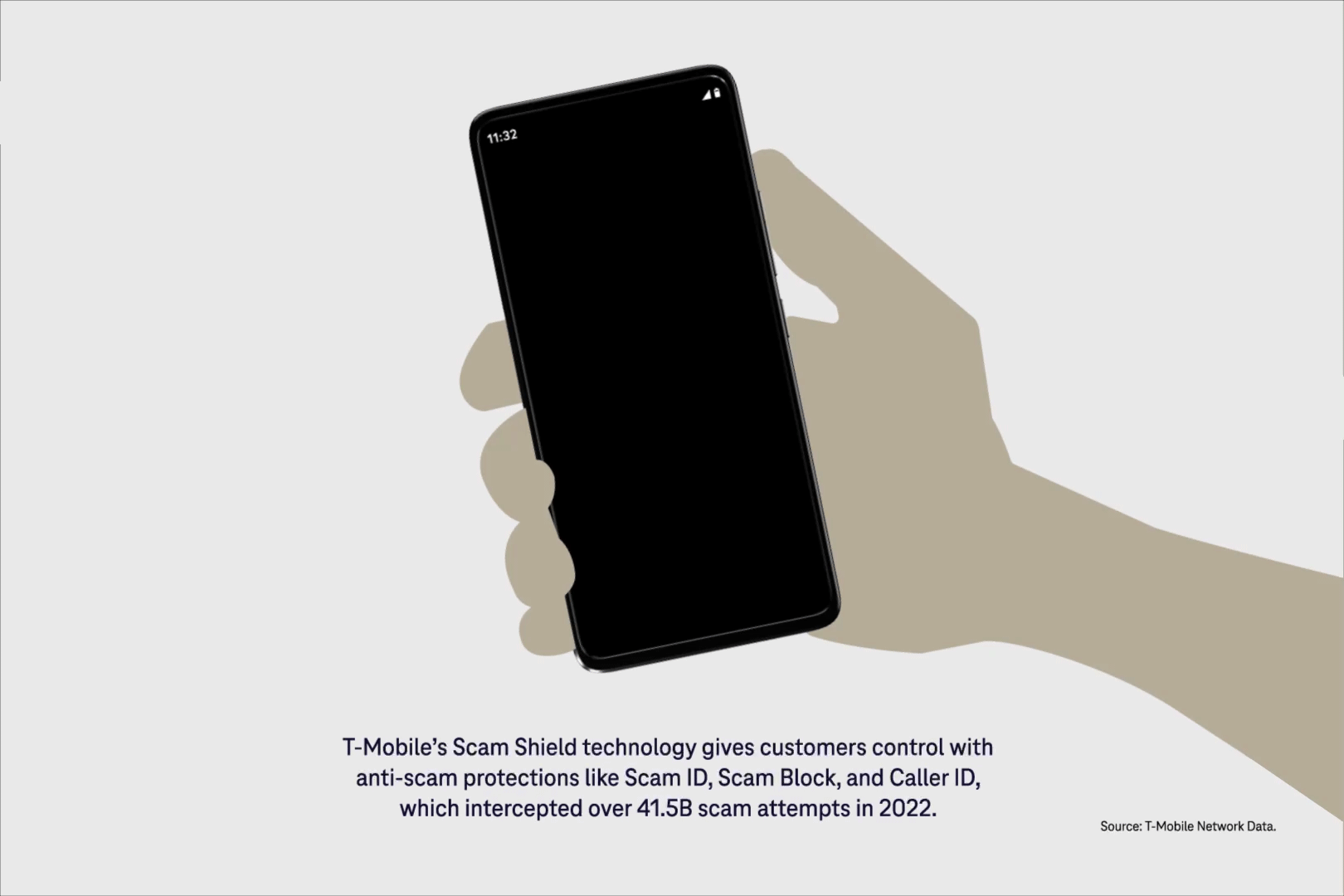 11:32

T-Mobile's Scam Shield technology gives customers control with anti-scam protections like Scam ID, Scam Block, and Caller ID, which intercepted over 41.5B scam attempts in 2022.

Source: T-Mobile Network Data.