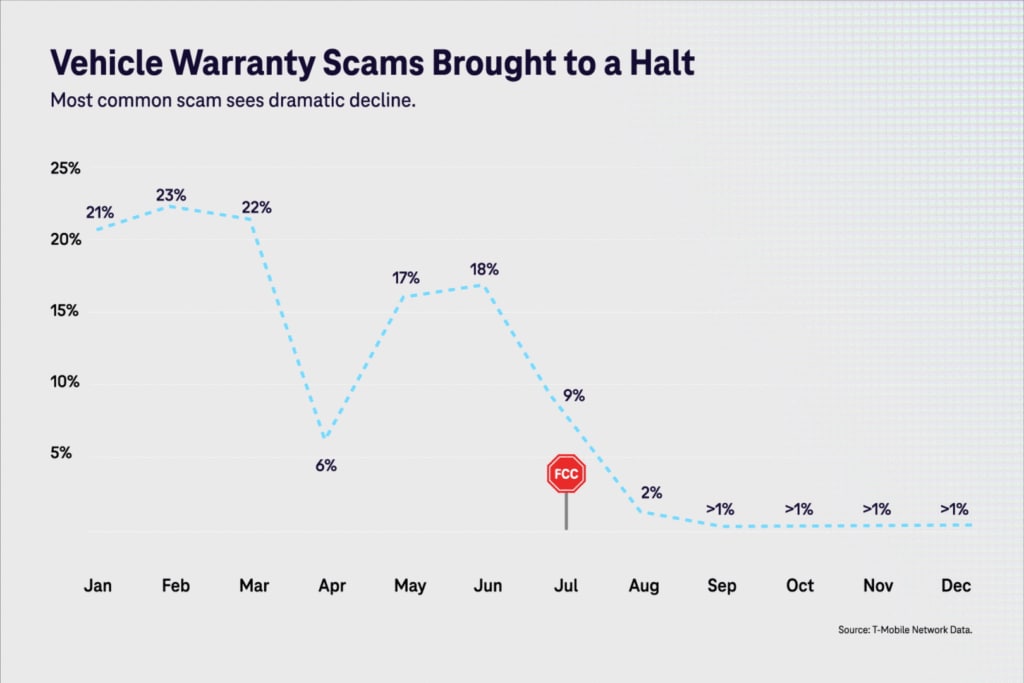 Vehicle Warranty Scams Brought to a Halt

Most common scam sees dramatic decline.

25%
20%
15%
10%
5%

21%
23%
22%
6%
17%
18%
9%
FCC
2%
>1%
>1%
>1%
>1%

Jan
Feb
Mar
Apr
May
Jun
Jul
Aug
Sep
Oct
Nov
Dec

Source: T-Mobile Network Data.