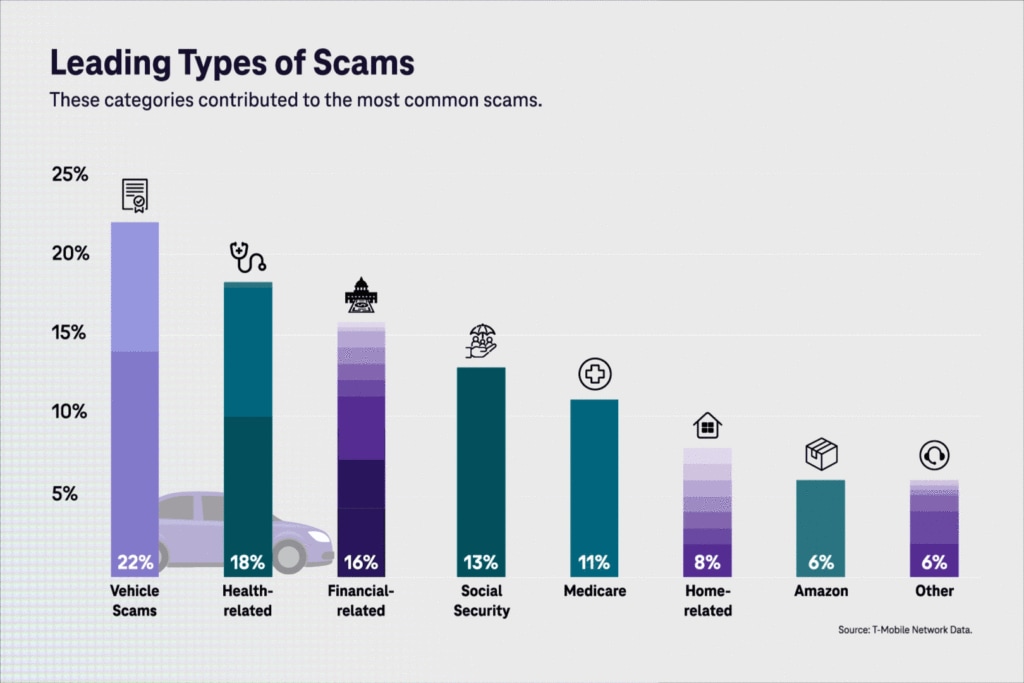 Leading Types of Scams
These categories contributed to the most common scams.

25%
20%
15%
10%
5%

22%
Vehicle Scams

18%
Health-related

16%
Financial-related

13%
Social Security

11%
Medicare

8%
Home-related

6%
Amazon

6%
Other

Source: T-Mobile Network Data.