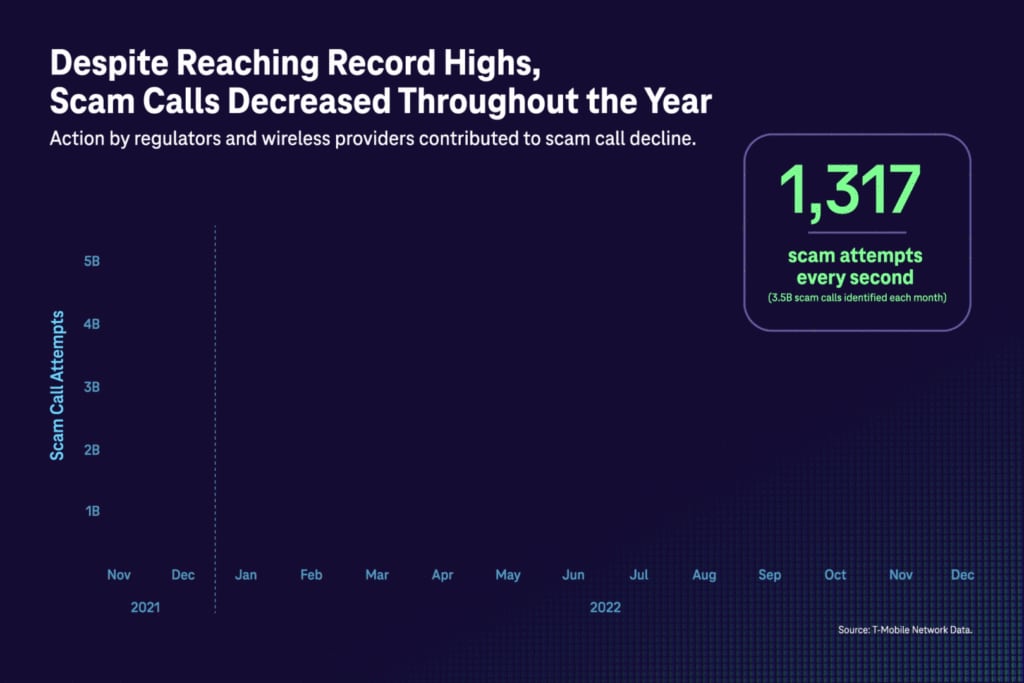 Despite Reaching Record Highs, Scam Calls Decreased Throughout the Year

Action by regulators and wireless providers contributed to scam call decline.

1,317

scam attempts every second

(3.5B scam calls identified each month)

Scam Call Attempts

5B

4B

3B

2B

1B

Nov Dec Jan Feb Mar Apr May Jun Jul Aug Sep Oct Nov Dec

2021

2022

Source: T-Mobile Network Data.